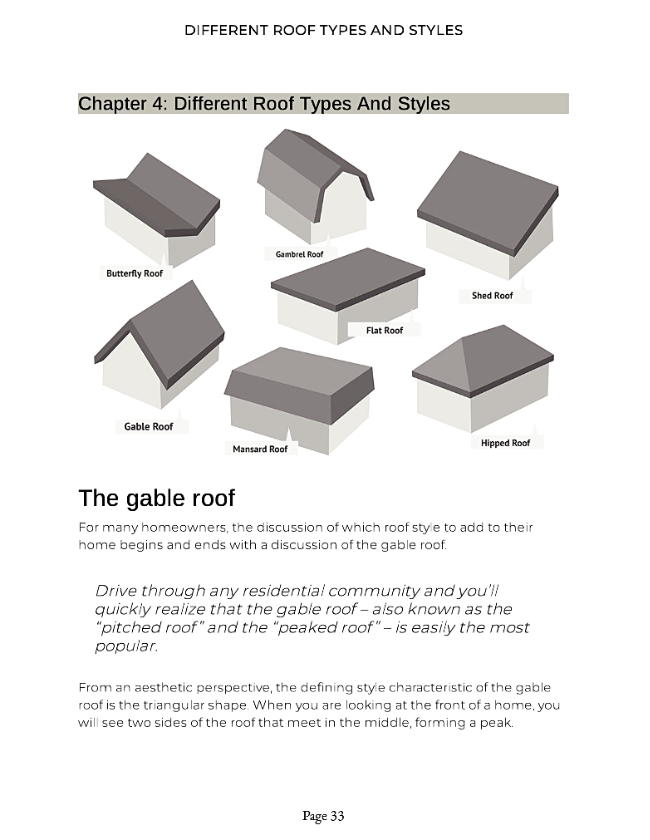 DIFFERENT ROOF TYPES AND STYLES

Chapter 4: Different Roof Types And Styles

Butterfly Roof

Gambrel Roof

Shed Roof

Flat Roof

Gable Roof

Mansard Roof

Hipped Roof

The gable roof

For many homeowners, the discussion of which roof style to add to their home begins and ends with a discussion of the gable roof.

Drive through any residential community and you'll quickly realize that the gable roof – also known as the "pitched roof" and the "peaked roof" – is easily the most popular.

From an aesthetic perspective, the defining style characteristic of the gable roof is the triangular shape. When you are looking at the front of a home, you will see two sides of the roof that meet in the middle, forming a peak.

Page 33